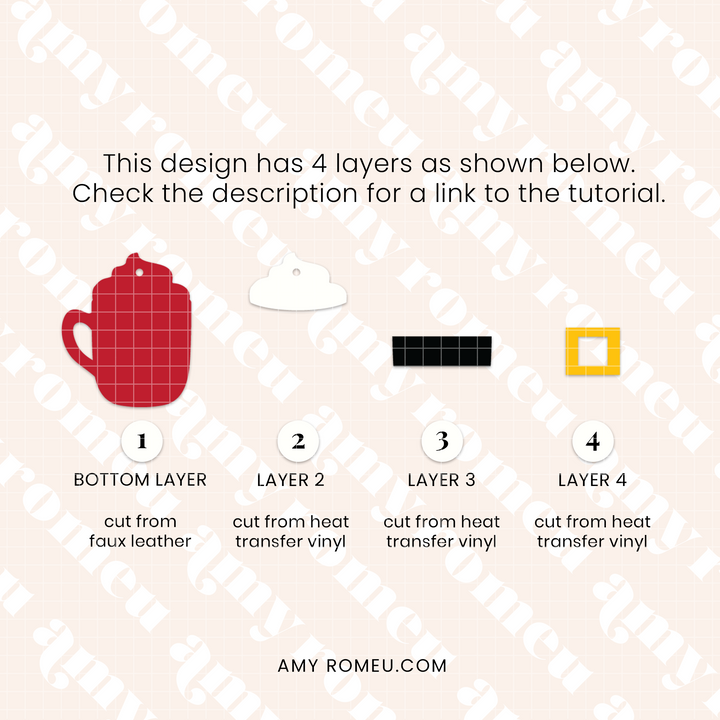 This design has 4 layers as shown below. Check the description for a link to the tutorial.

1
BOTTOM LAYER

cut from faux leather

2
LAYER 2

cut from heat transfer vinyl

3
LAYER 3

cut from heat transfer vinyl

4
LAYER 4

cut from heat transfer vinyl

AMY ROMEU.COM