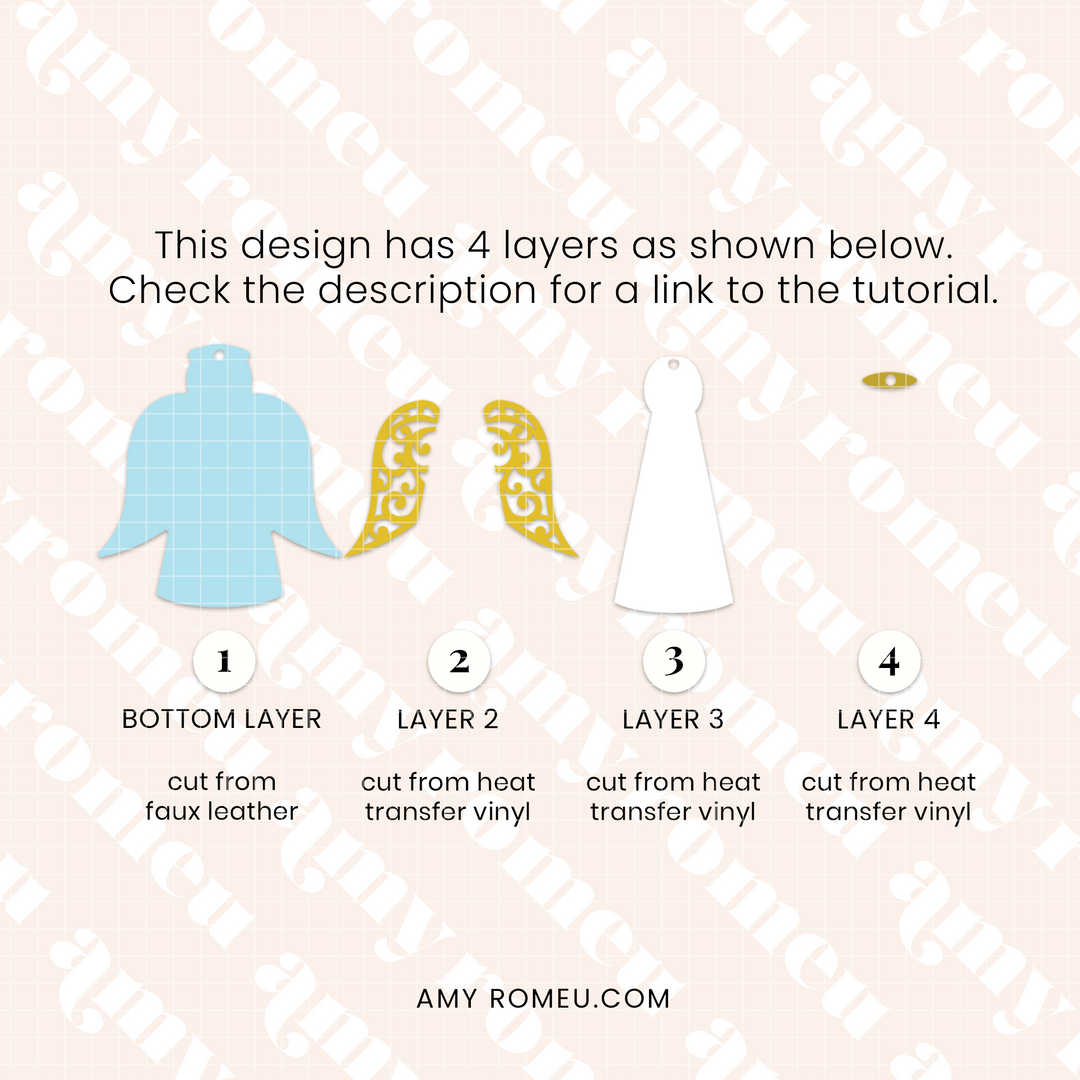 This design has 4 layers as shown below. Check the description for a link to the tutorial.

1
BOTTOM LAYER
cut from faux leather

2
LAYER 2
cut from heat transfer vinyl

3
LAYER 3
cut from heat transfer vinyl

4
LAYER 4
cut from heat transfer vinyl

AMY ROMEU.COM