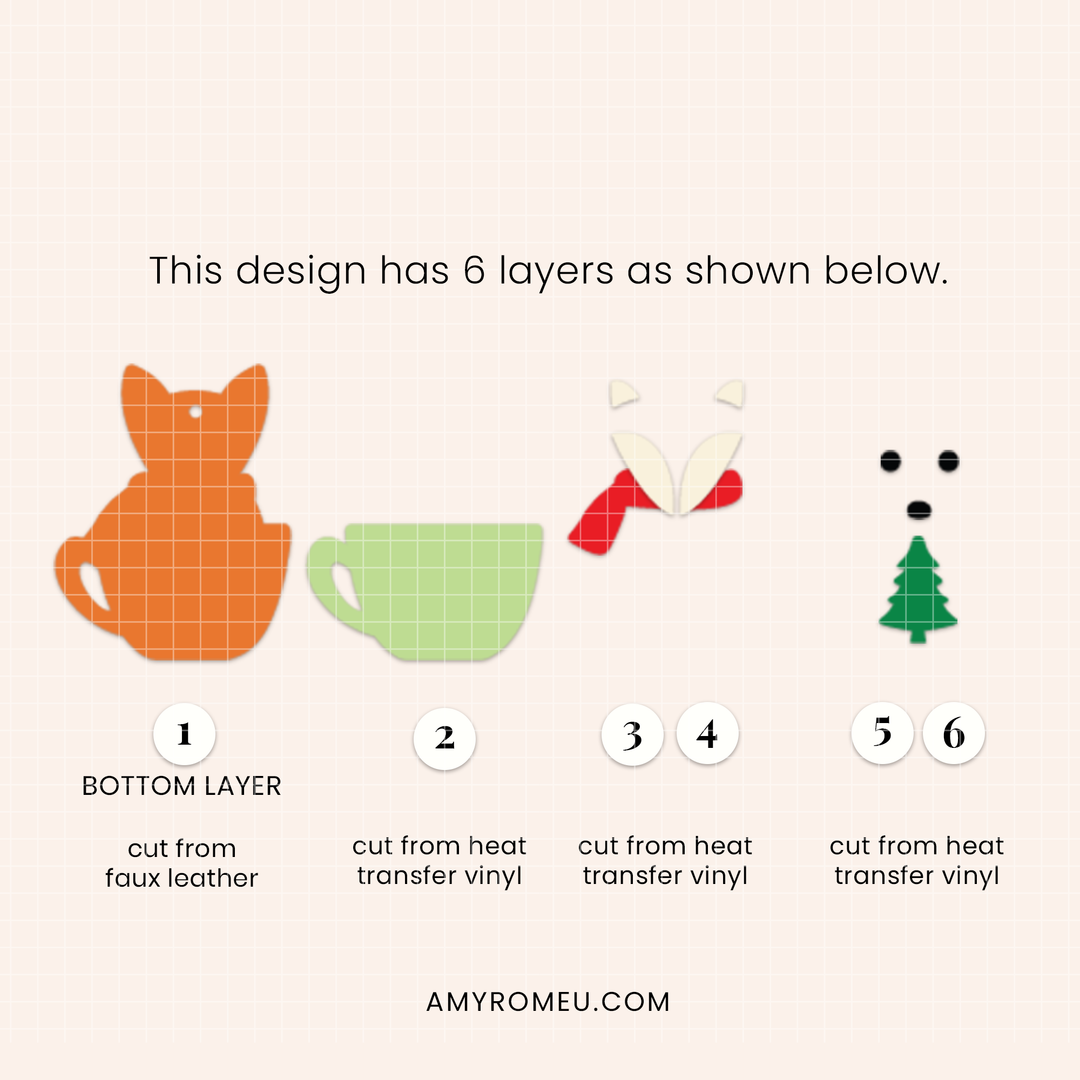 This design has 6 layers as shown below.

1
BOTTOM LAYER

cut from faux leather

2

cut from heat transfer vinyl

3 4

cut from heat transfer vinyl

5 6

cut from heat transfer vinyl

AMYROMEU.COM